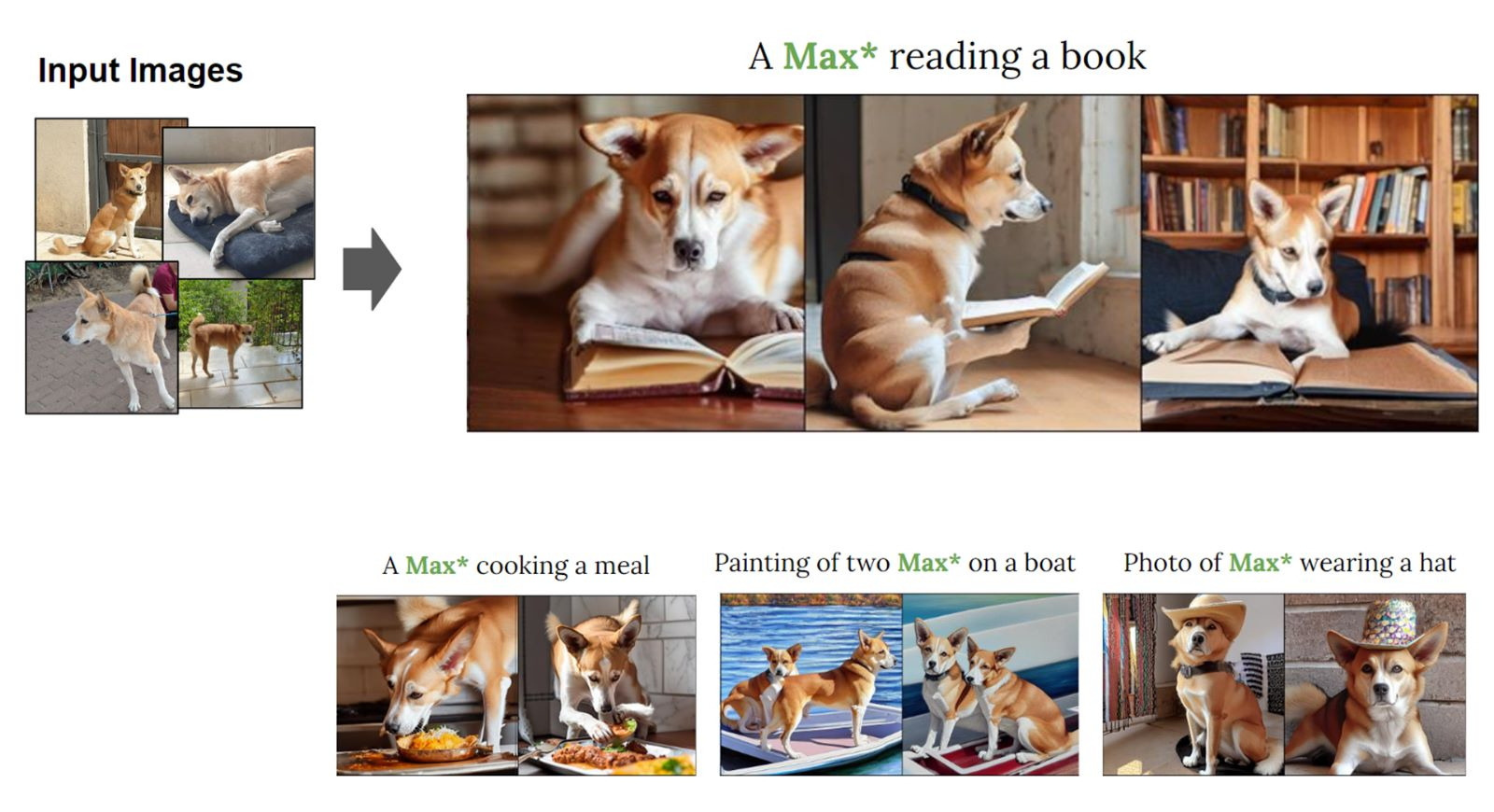 Input Images

A Max* reading a book

A Max* cooking a meal

Painting of two Max* on a boat

Photo of Max* wearing a hat